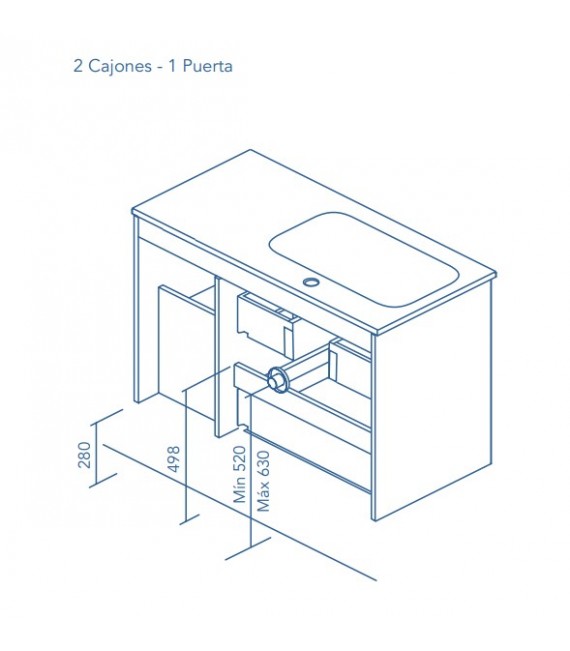 2 Cajones - 1 Puerta

280

498

Mín 520
Máx 630