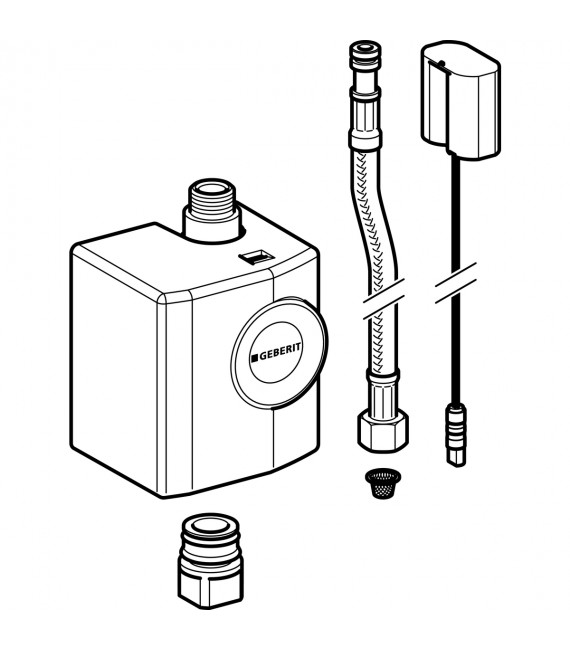 GEBERIT