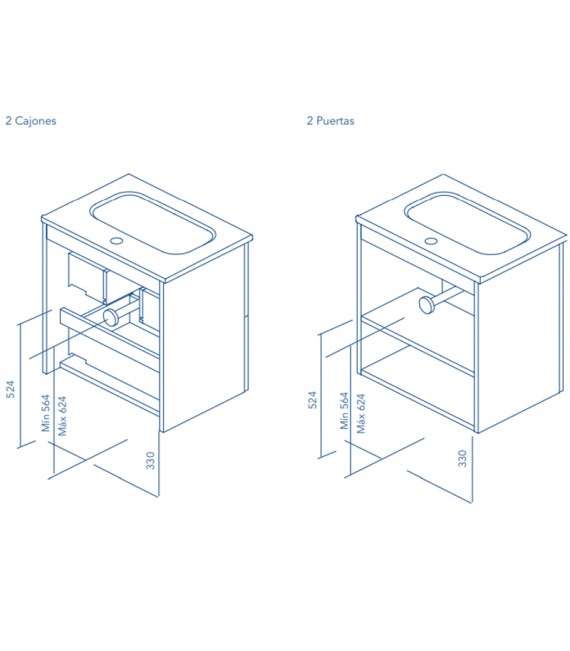 2 Cajones

524

Min 564

Máx 624

330

2 Puertas

524

Min 564

Máx 624

330