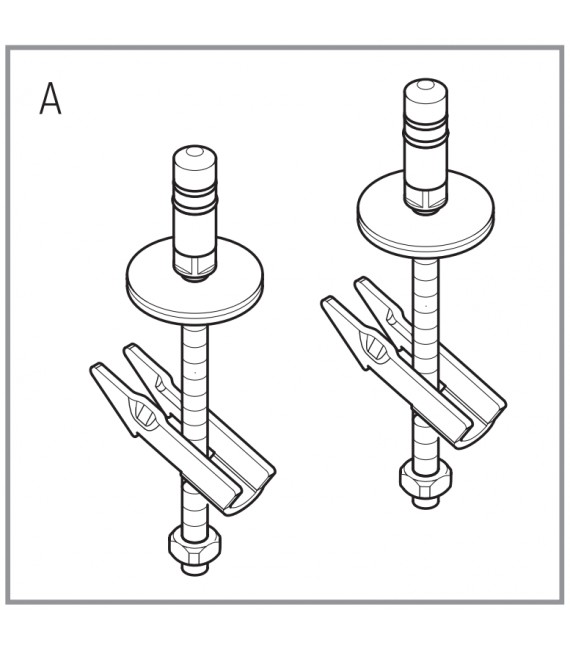 A