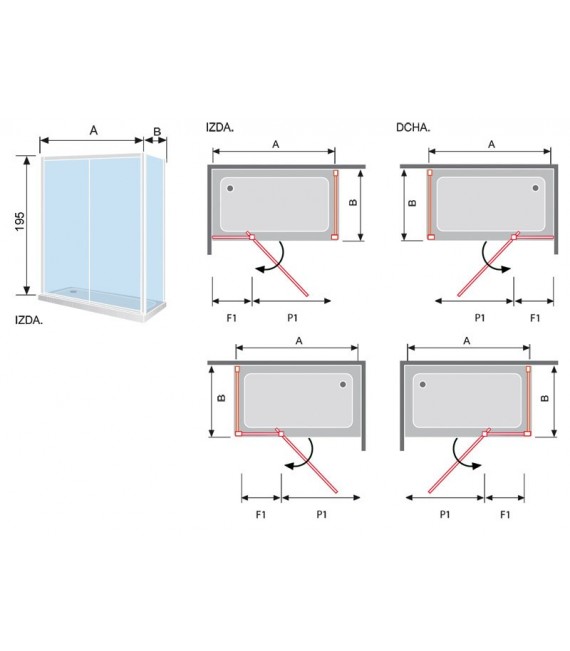 A
B
195
IZDA.

IZDA.
A
B
F1
P1

DCHA.
A
B
P1
F1

A
B
F1
P1

A
B
P1
F1